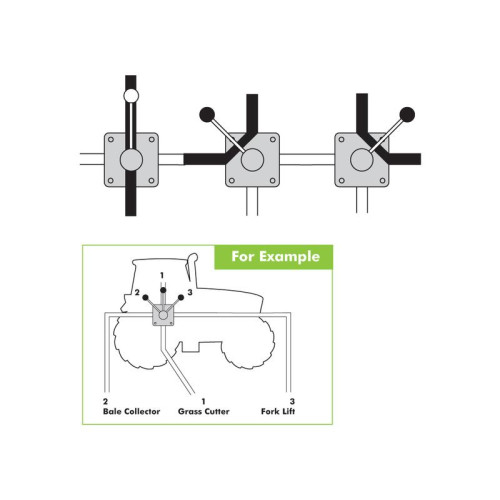 For Example

1

2

3

2
Bale Collector

1
Grass Cutter

3
Fork Lift