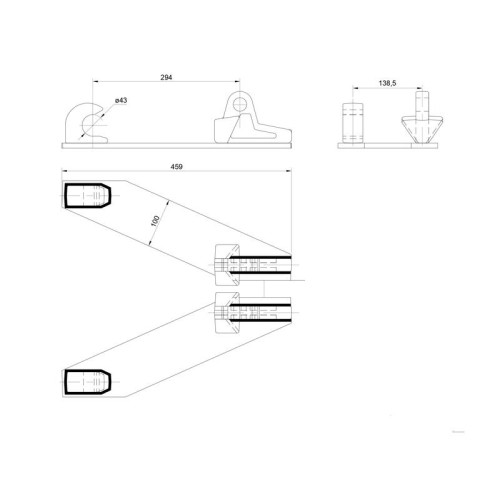 294
ø43
138,5
459
100